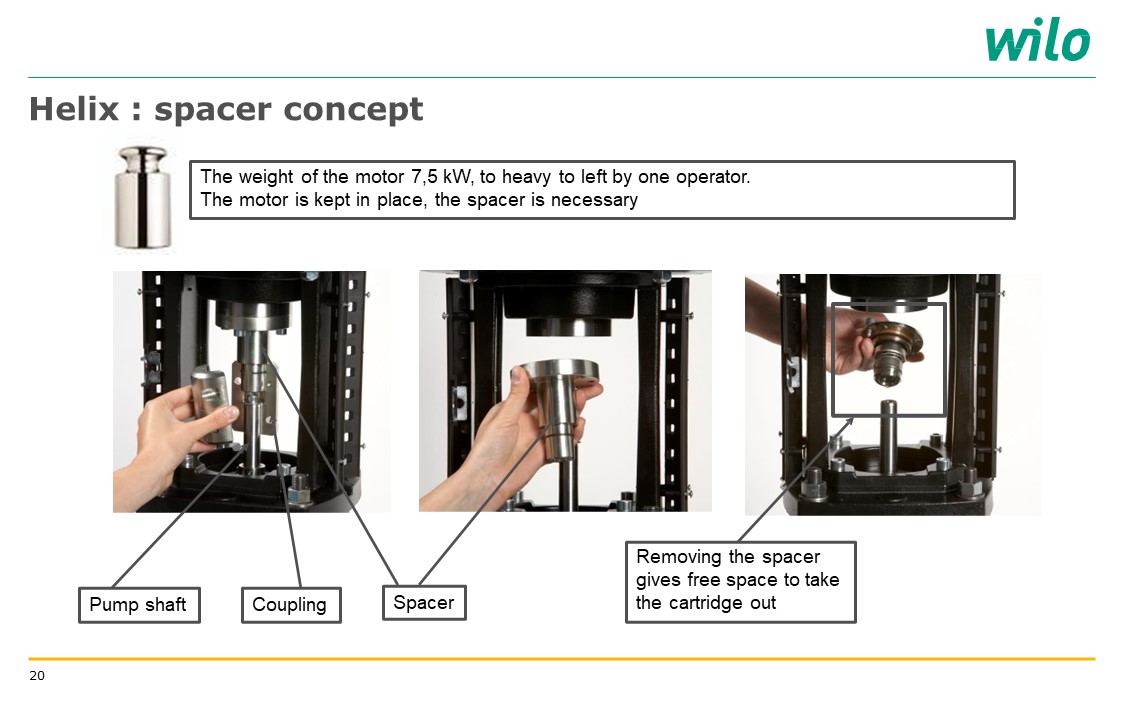 wilo

Helix : spacer concept

The weight of the motor 7,5 kW, to heavy to left by one operator.
The motor is kept in place, the spacer is necessary

Pump shaft

Coupling

Spacer

Removing the spacer gives free space to take the cartridge out

20